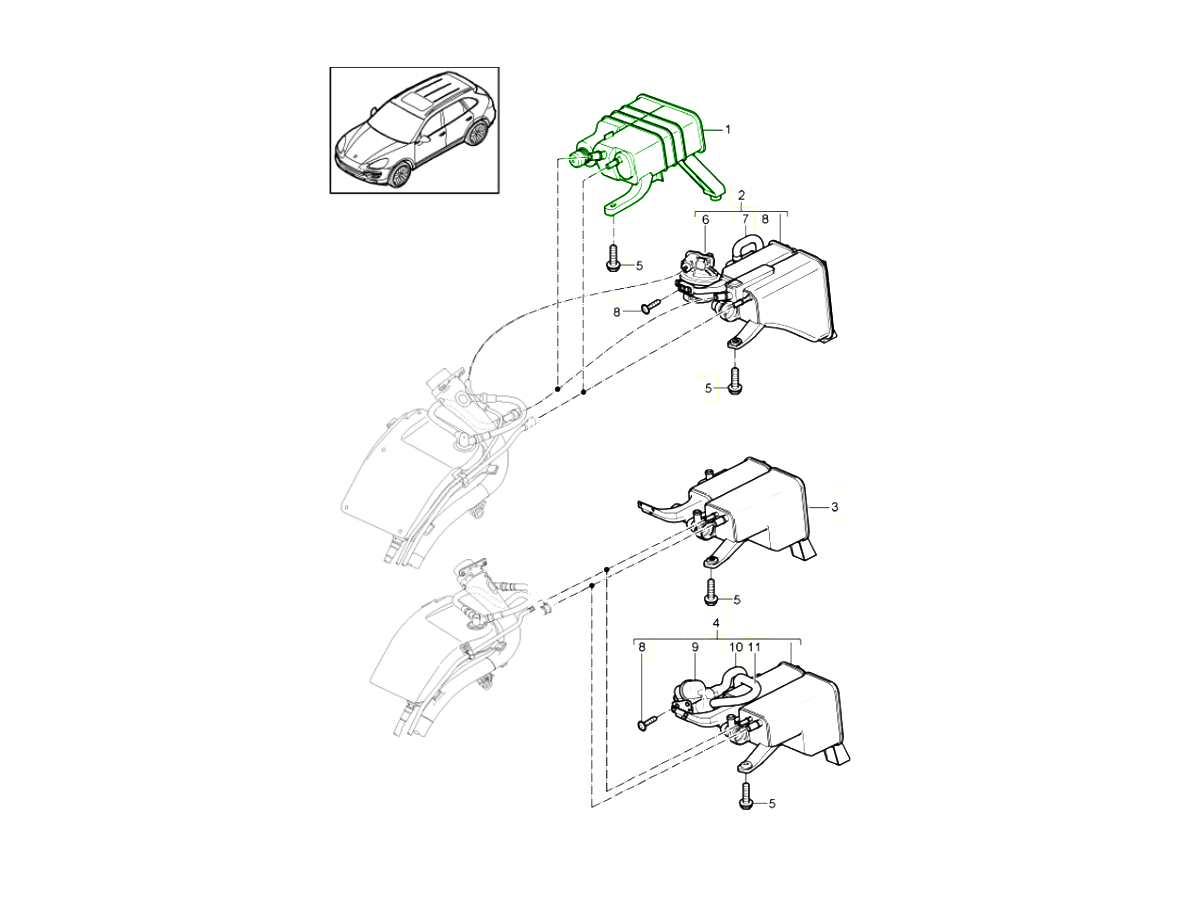 1
2
6
7
8
5
8
5
3
5
4
8
9
10
11
5