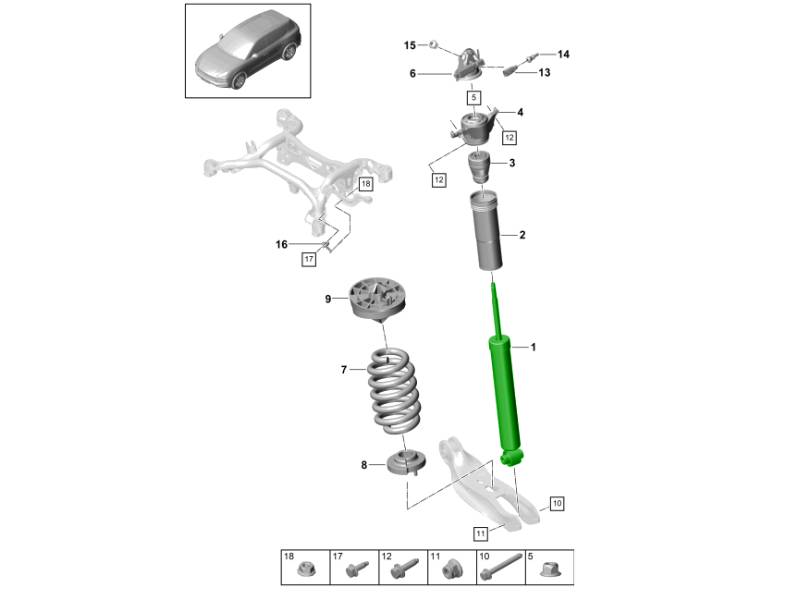 15
14
6
13
5
4
12
3
12
18
2
16
17
9
1
7
8
10
11

| 18 | 17 | 12 | 11 | 10 | 5 |
|---|---|---|---|---|---|