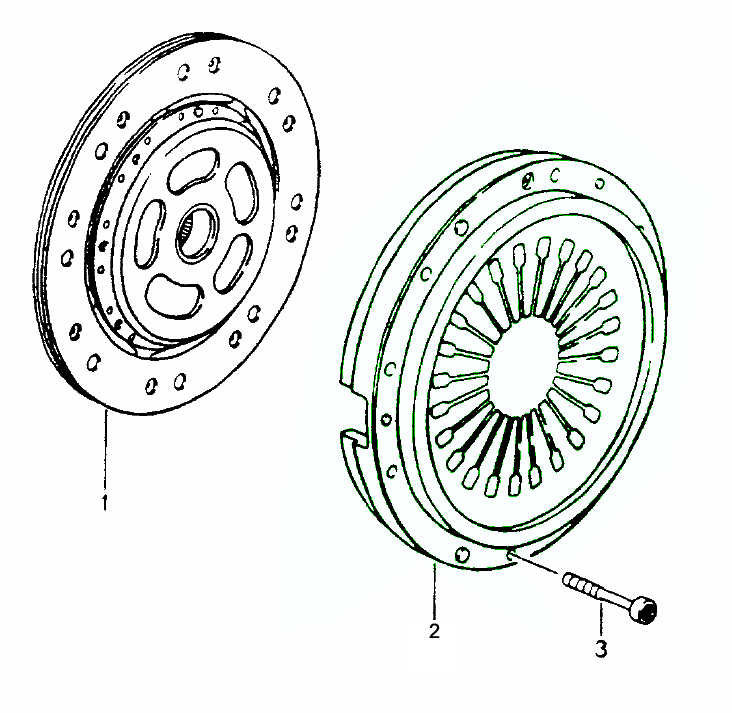 1

2

3