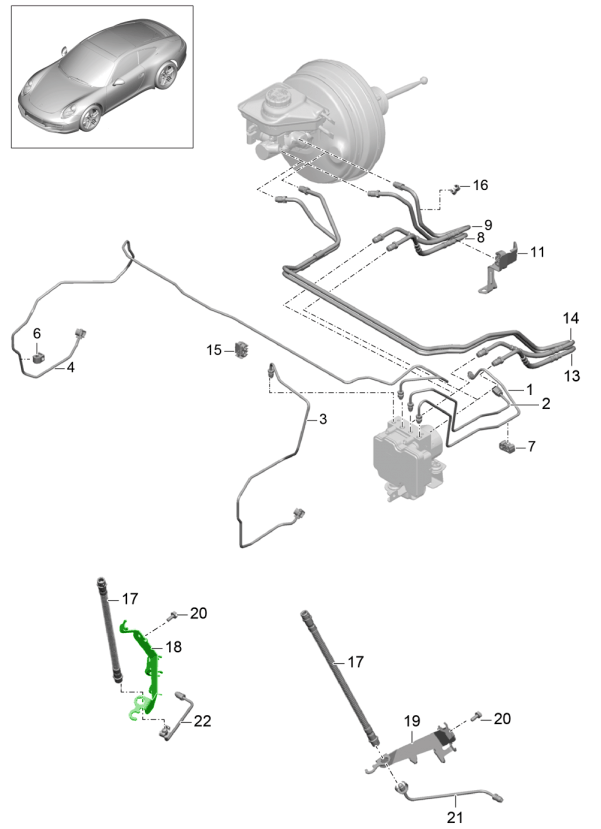 16
9
8
11
14
13
6
4
15
1
2
3
7
17
20
18
22
17
19
20
21