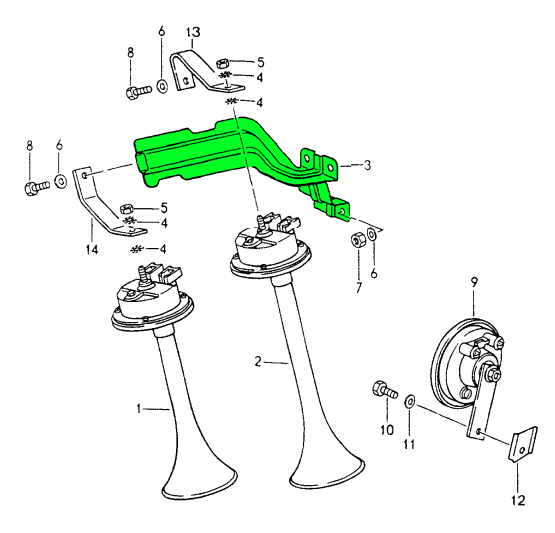 8
6
13
5
4
4
8
6
3
5
4
14
4
7
6
9
2
1
10
11
12