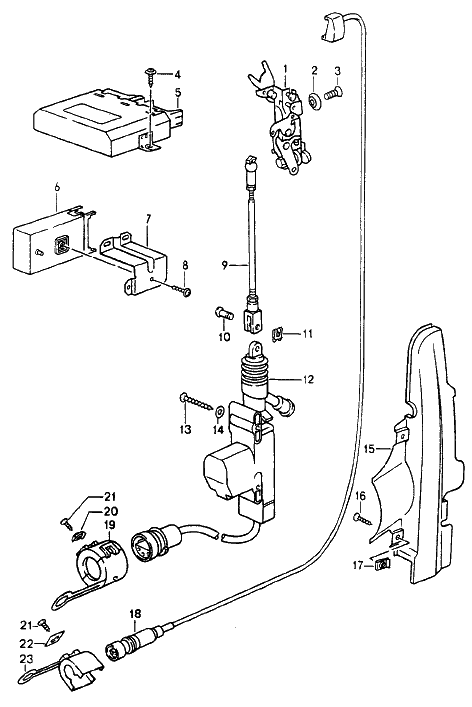 4
5
1
2
3
6
7
8
9
10
11
12
13
14
15
16
17
21
20
19
18
21
22
23