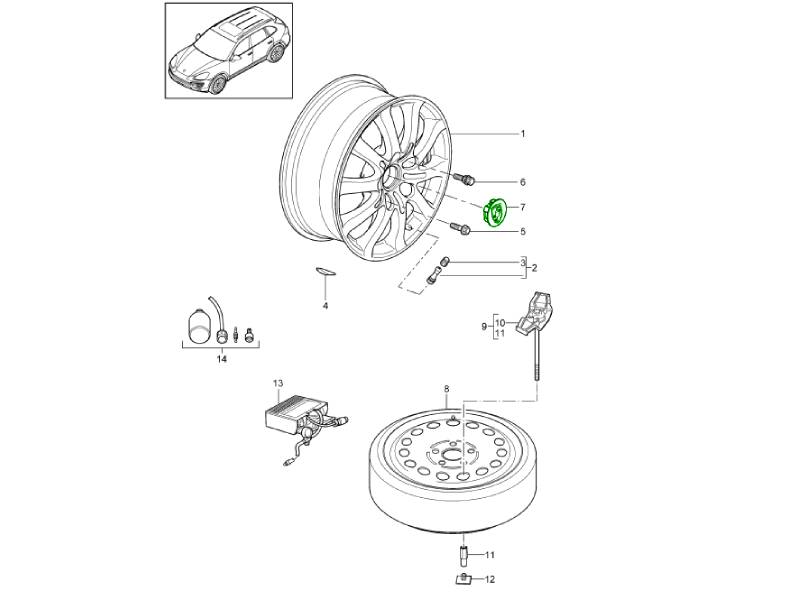 1
6
7
5
3
2
4
9
10
11
14
13
8
11
12