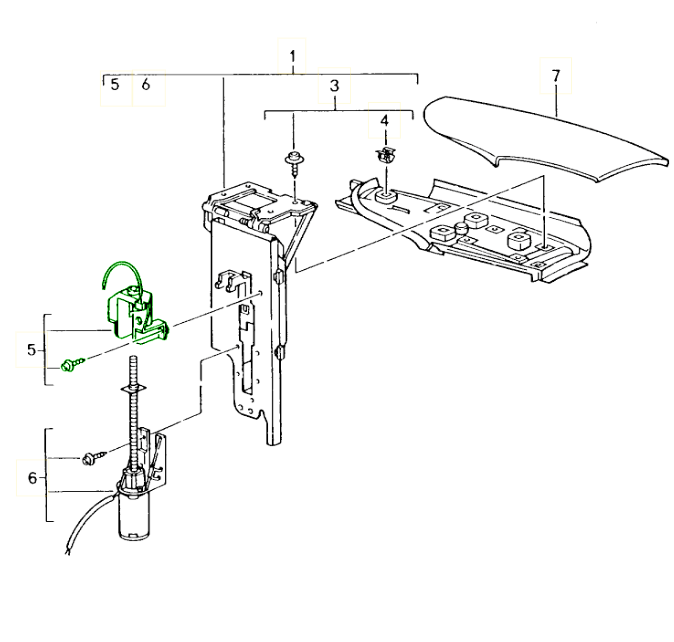 1
5 6
3
4
7
5
6