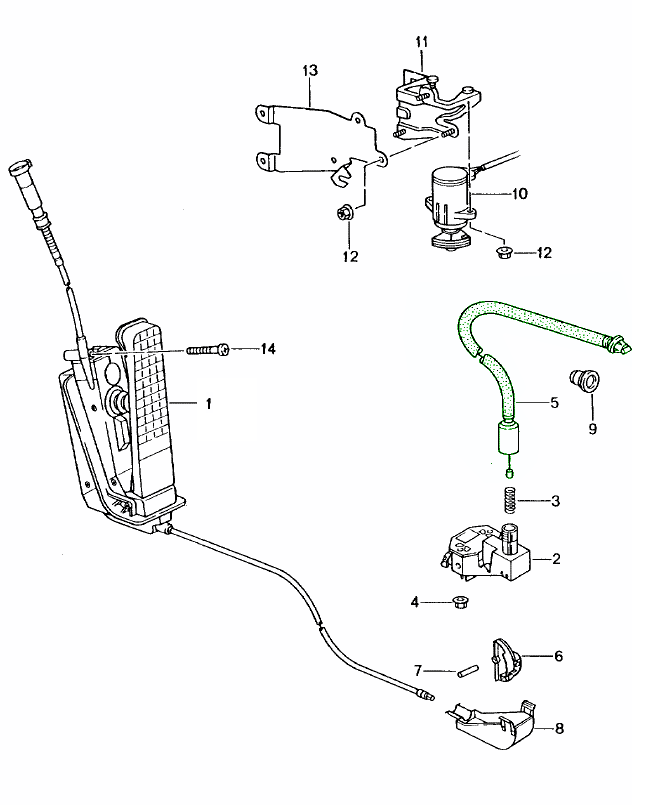 11
13
10
12
12
14
1
5
9
3
2
4
6
7
8