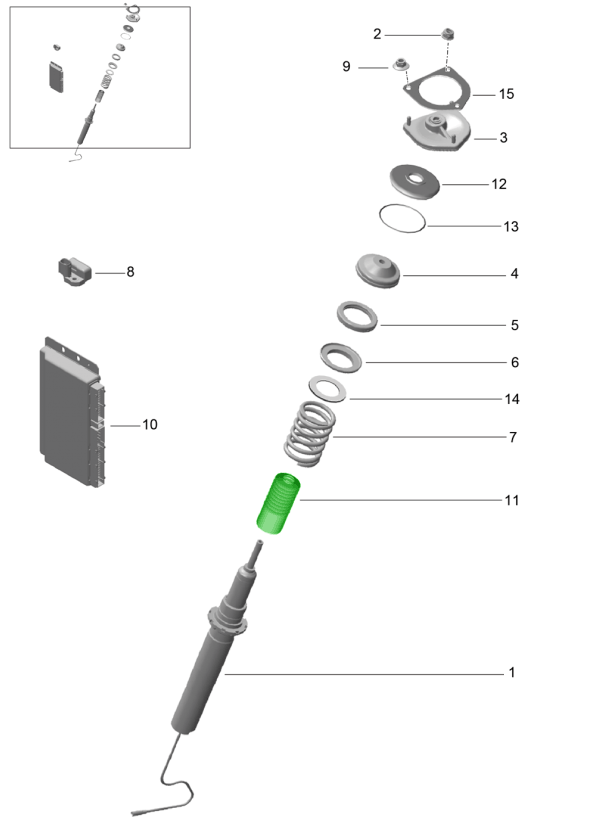 2
9
15
3
12
13
8
4
5
6
14
10
7
11
1