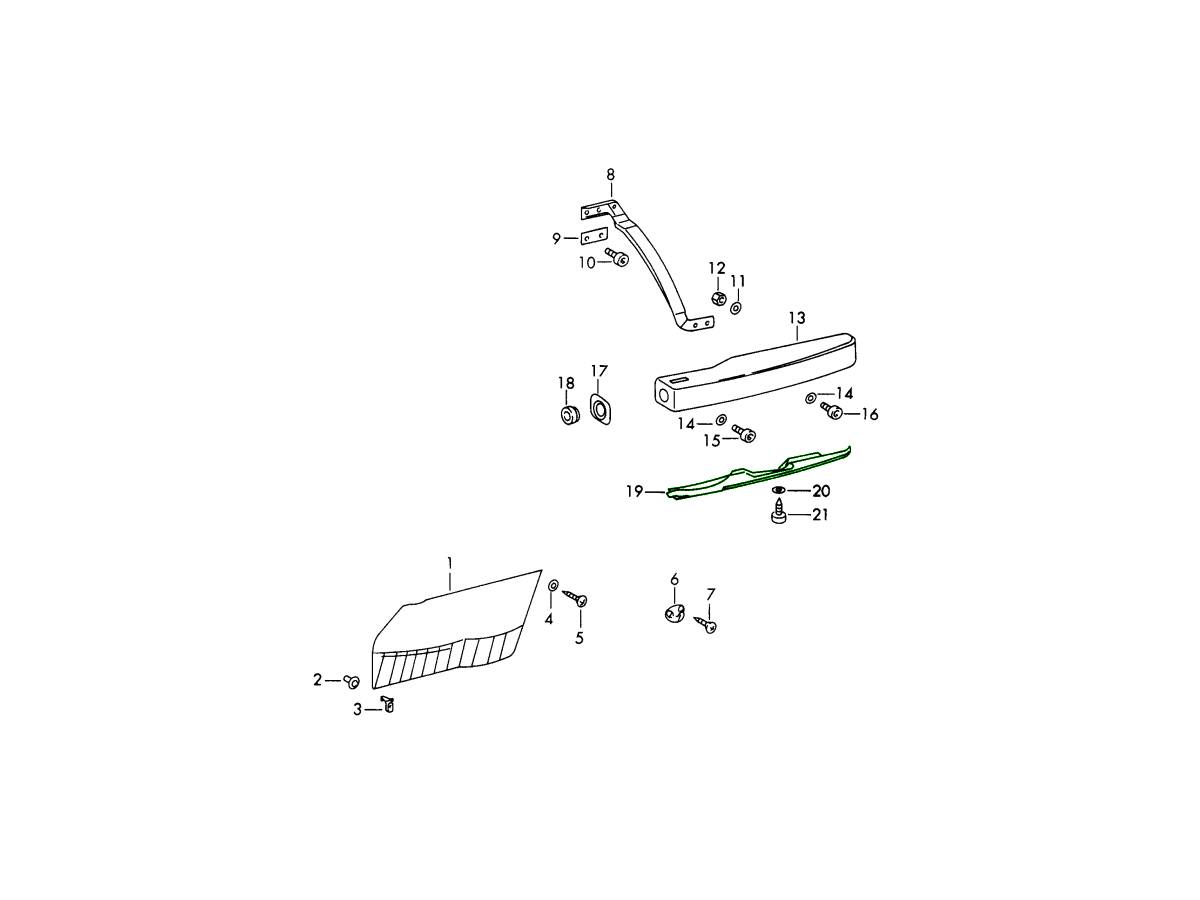 8
9
10
12
11
13
18
17
14
16
14
15
19
20
21
1
4
5
6
7
2
3