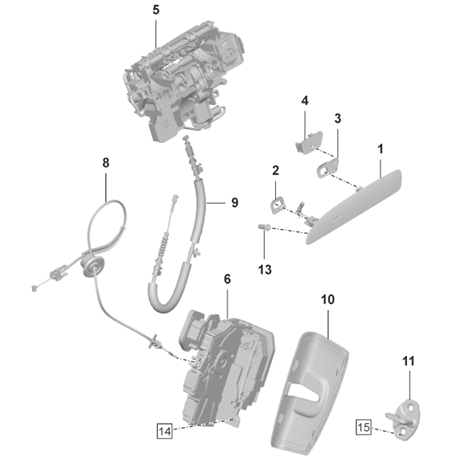 5
4
3
1
8
2
9
13
6
10
11
14
15