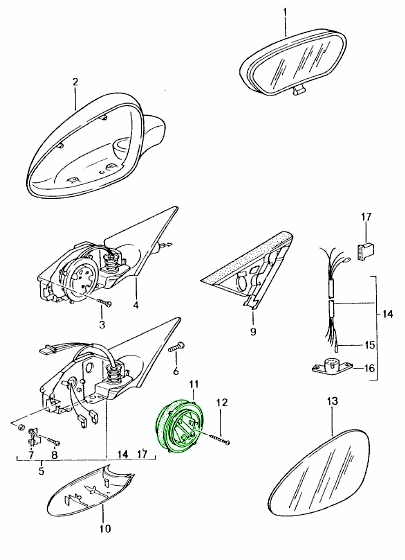 1
2
17
4
3
9
14
15
16
6
11
12
13
7
8
14 17
5
10