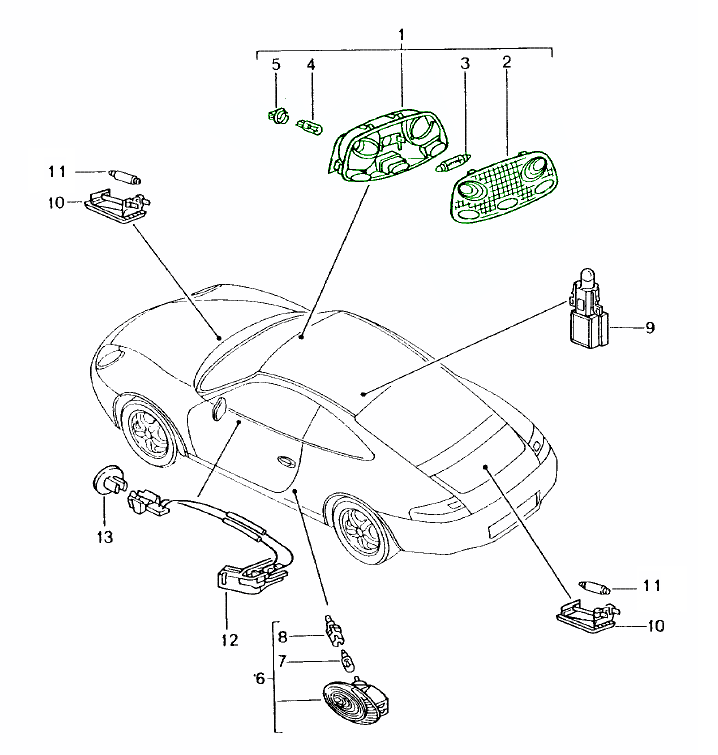 1
5
4
3
2
11
10
9
13
12
11
10
8
7
6