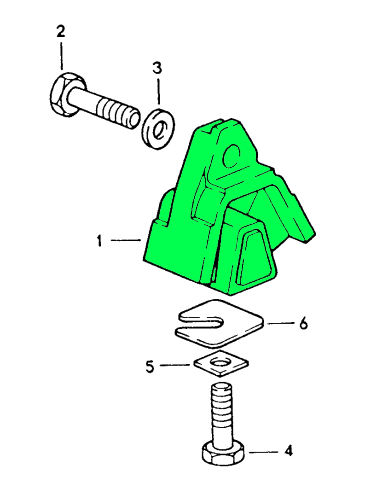 2
3
1
6
5
4