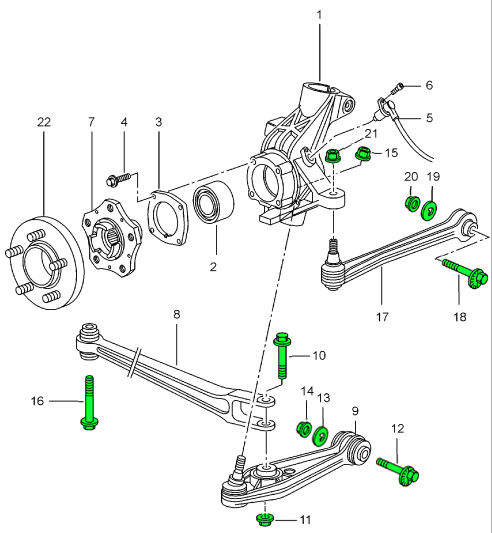 1
6
5
22
7
4
3
21
15
20
19
2
17
18
8
10
16
14
13
9
12
11