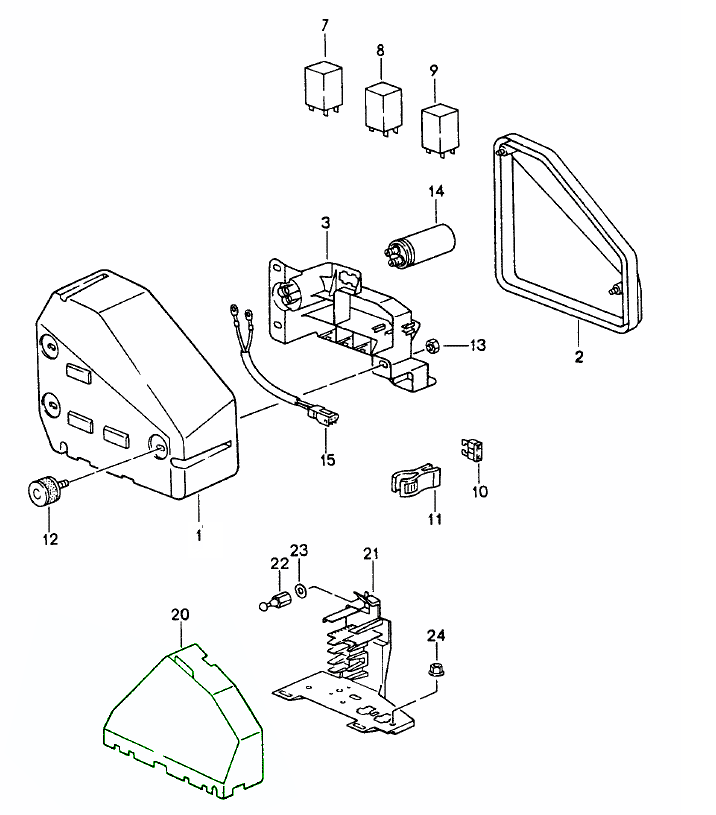 7
8
9
14
3
2
13
15
10
11
12
1
23
22
21
20
24