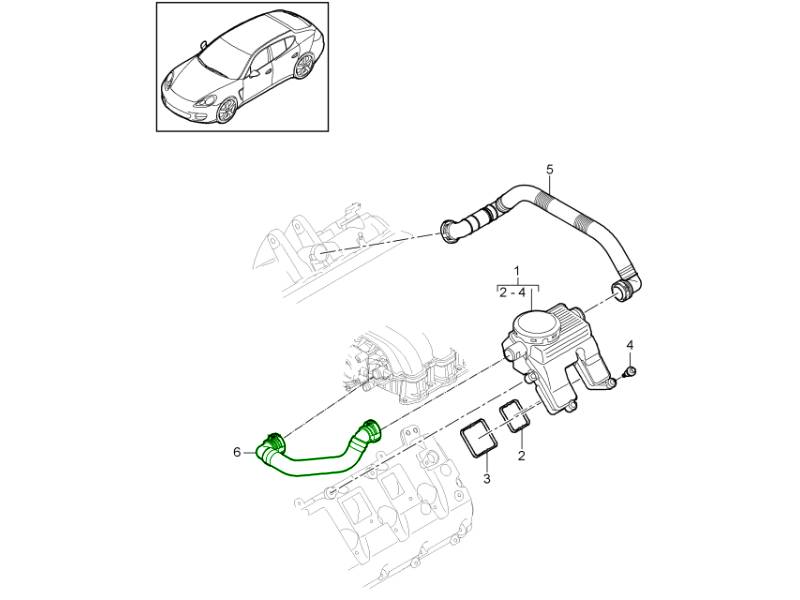 5

1

2 - 4

4

6

2

3