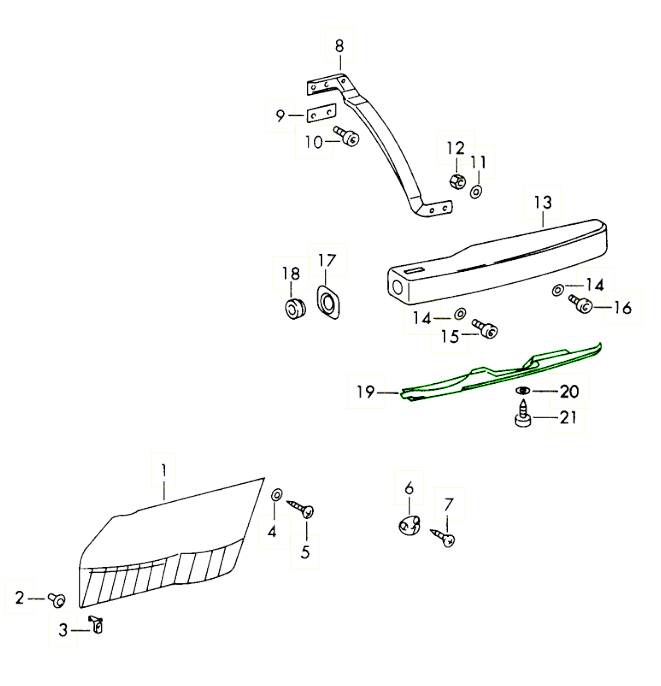 8
9
10
12
11
13
18
17
14
16
14
15
19
20
21
1
4
5
6
7
2
3