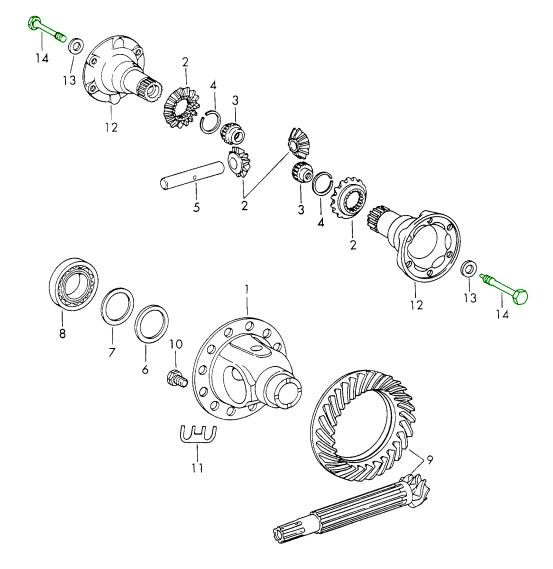 14
13
12
2
4
3
5
2
3
4
2
12
13
14
8
7
6
10
1
11
9