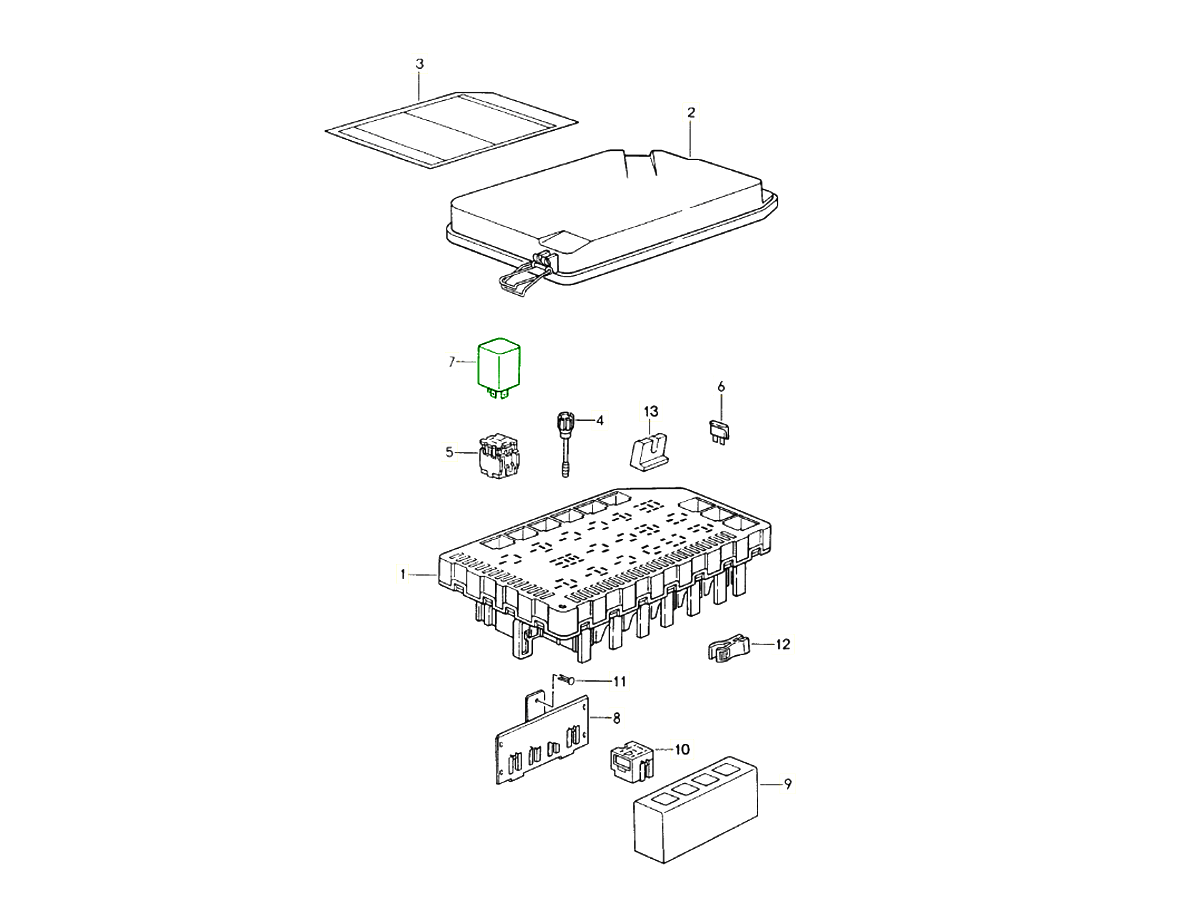 3
2
7
6
13
4
5
1
12
11
8
10
9