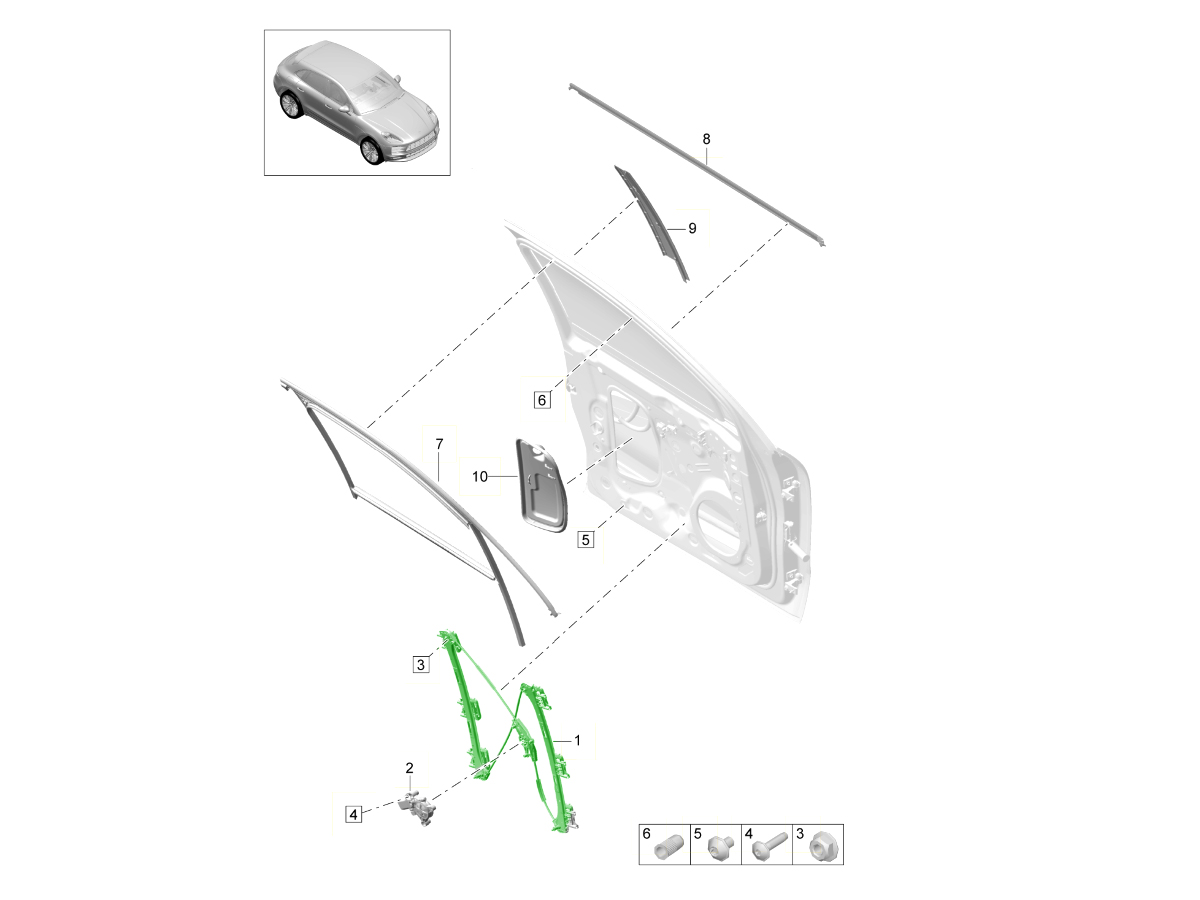 8
9
6
7
10
5
3
1
2
4
6 5 4 3