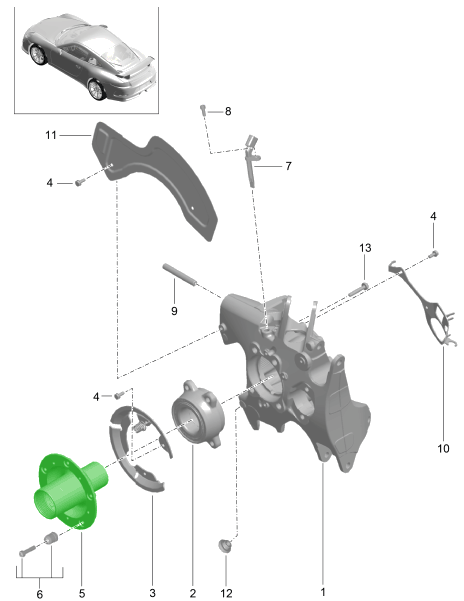 8
11
7
4
4
13
9
4
10
6
5
3
2
12
1