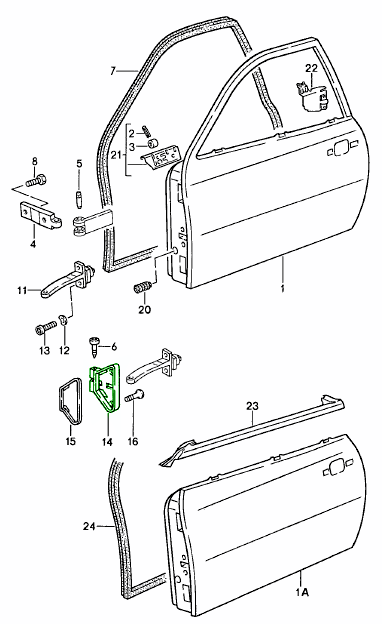 7
22
2
3
21
8
5
4
1
11
20
13
12
6
23
15
14
16
24
1A