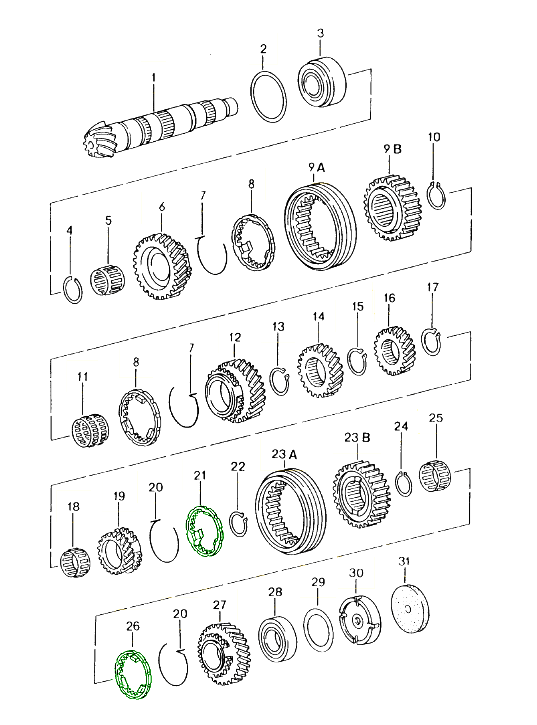 1
2
3
4
5
6
7
8
9 A
9 B
10
11
8
7
12
13
14
15
16
17
18
19
20
21
22
23 A
23 B
24
25
26
20
27
28
29
30
31