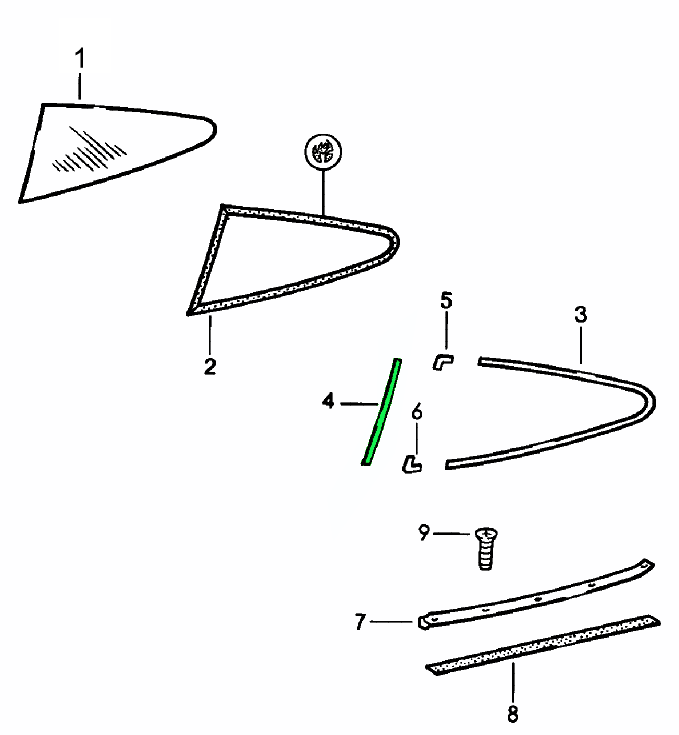 1
2
5
3
4
6
9
7
8