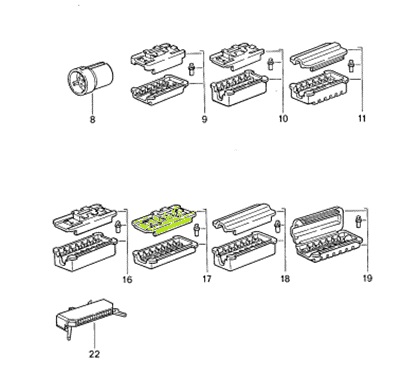 8
9
10
11
16
17
18
19
22