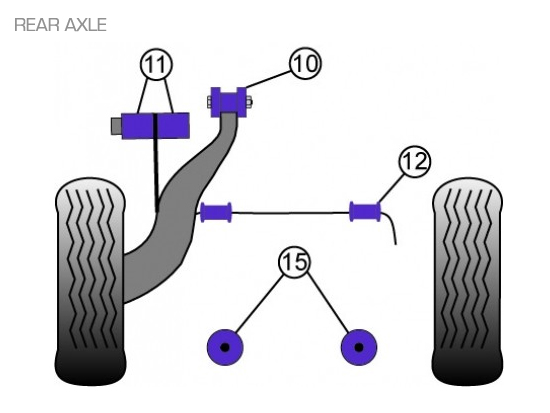 REAR AXLE

11

10

12

15