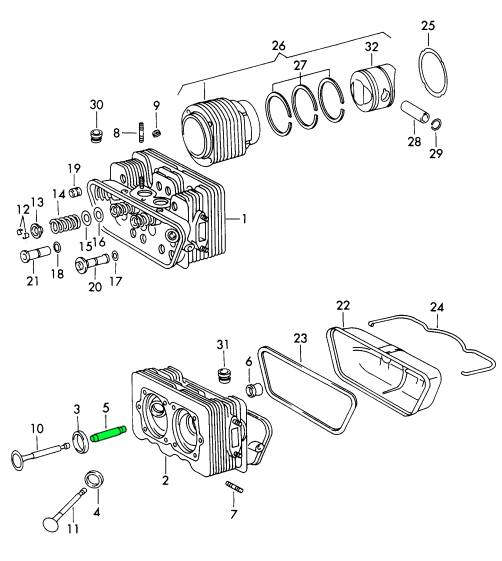 25
26
32
27
30
9
8
28
29
19
13
14
12
1
15
16
21
18
20
17
22
24
23
31
6
3
5
10
2
4
7
11