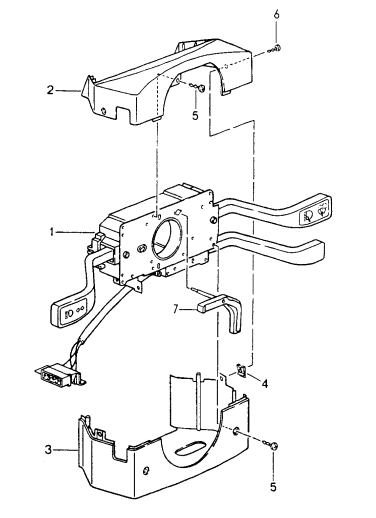 6
2
5
1
7
4
3
5