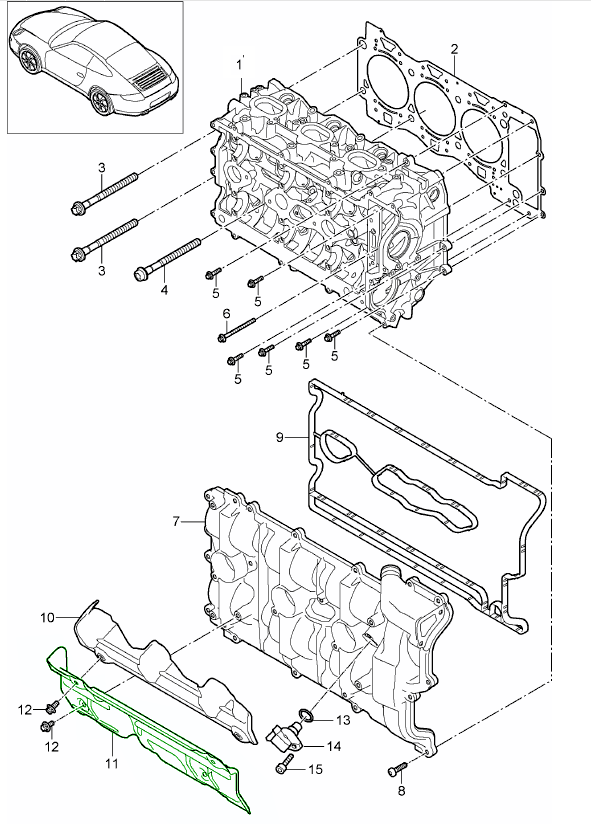 1
2
3
3
4
5
5
6
5
5
5
5
9
7
10
12
12
11
13
14
15
8