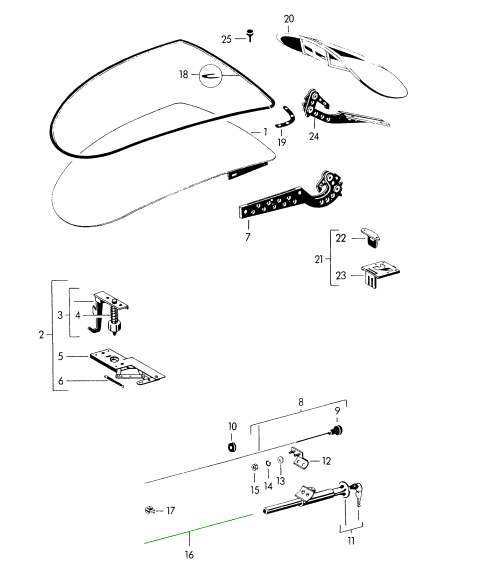 20
25
18
1
19
24
7
22
21
23
3
4
2
5
6
8
9
10
12
15
14
13
17
11
16