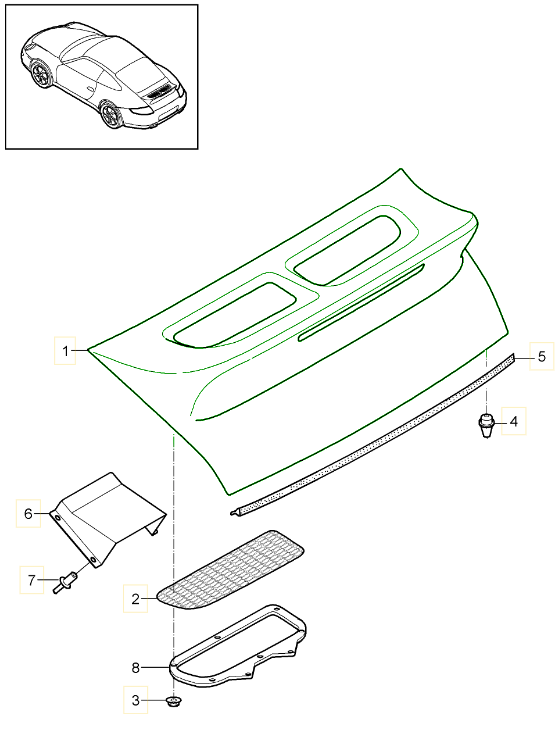 1
5
4
6
7
2
8
3