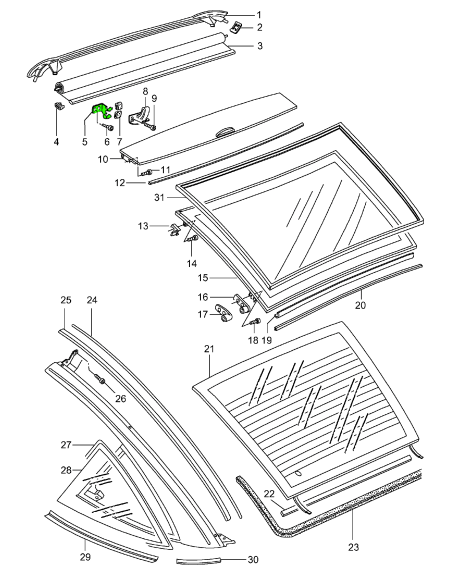 1
2
3
4
5
6
7
8
9
10
11
12
31
13
14
15
16
17
18
19
20
25
24
21
26
27
28
22
23
29
30