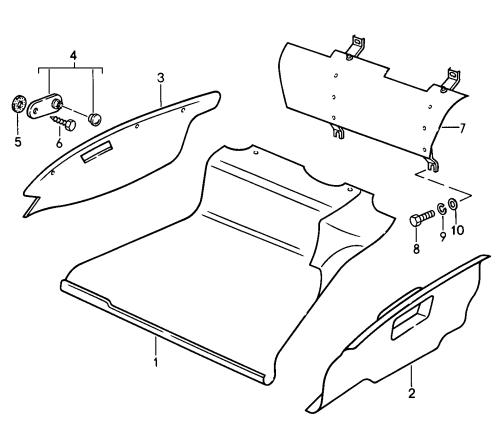 4
3
5
6
7
8
9
10
1
2