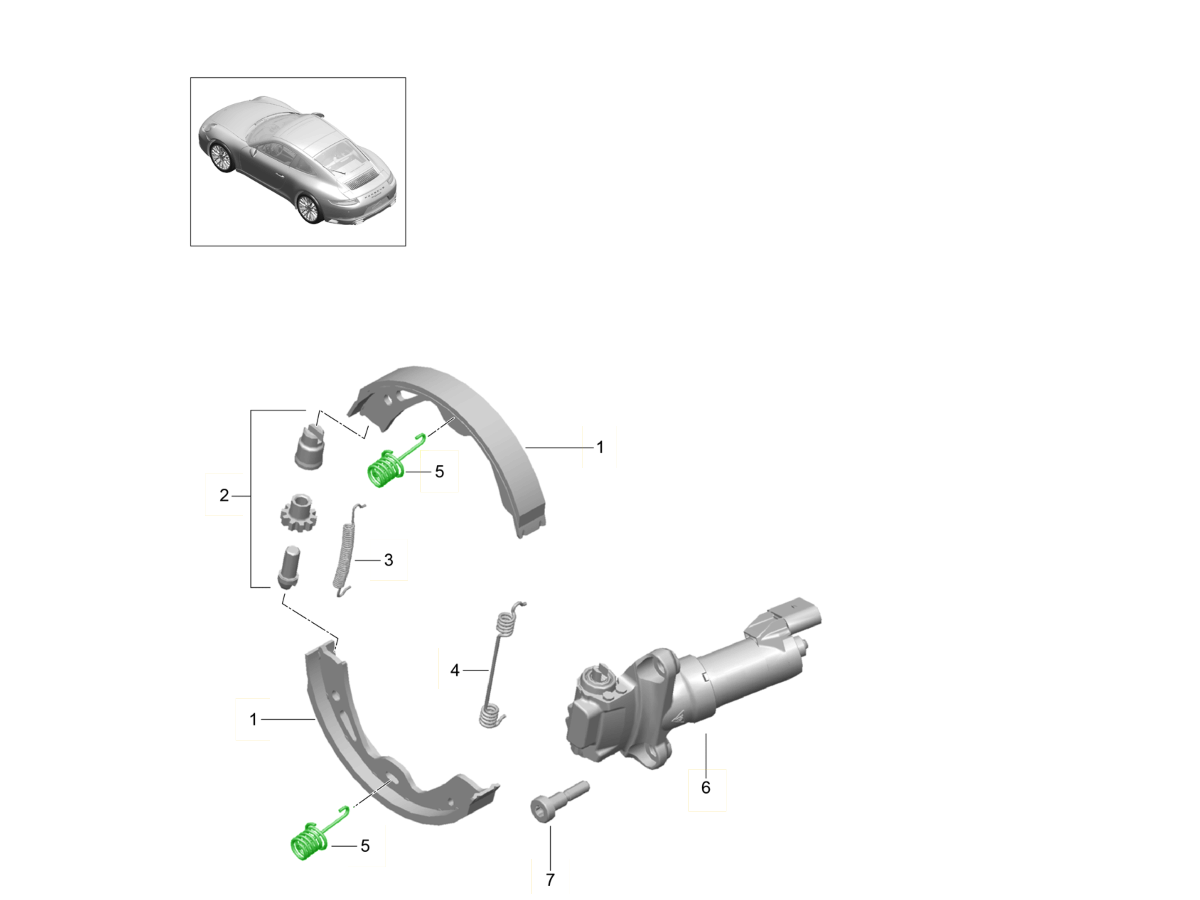 1
5
2
3
4
1
6
5
7