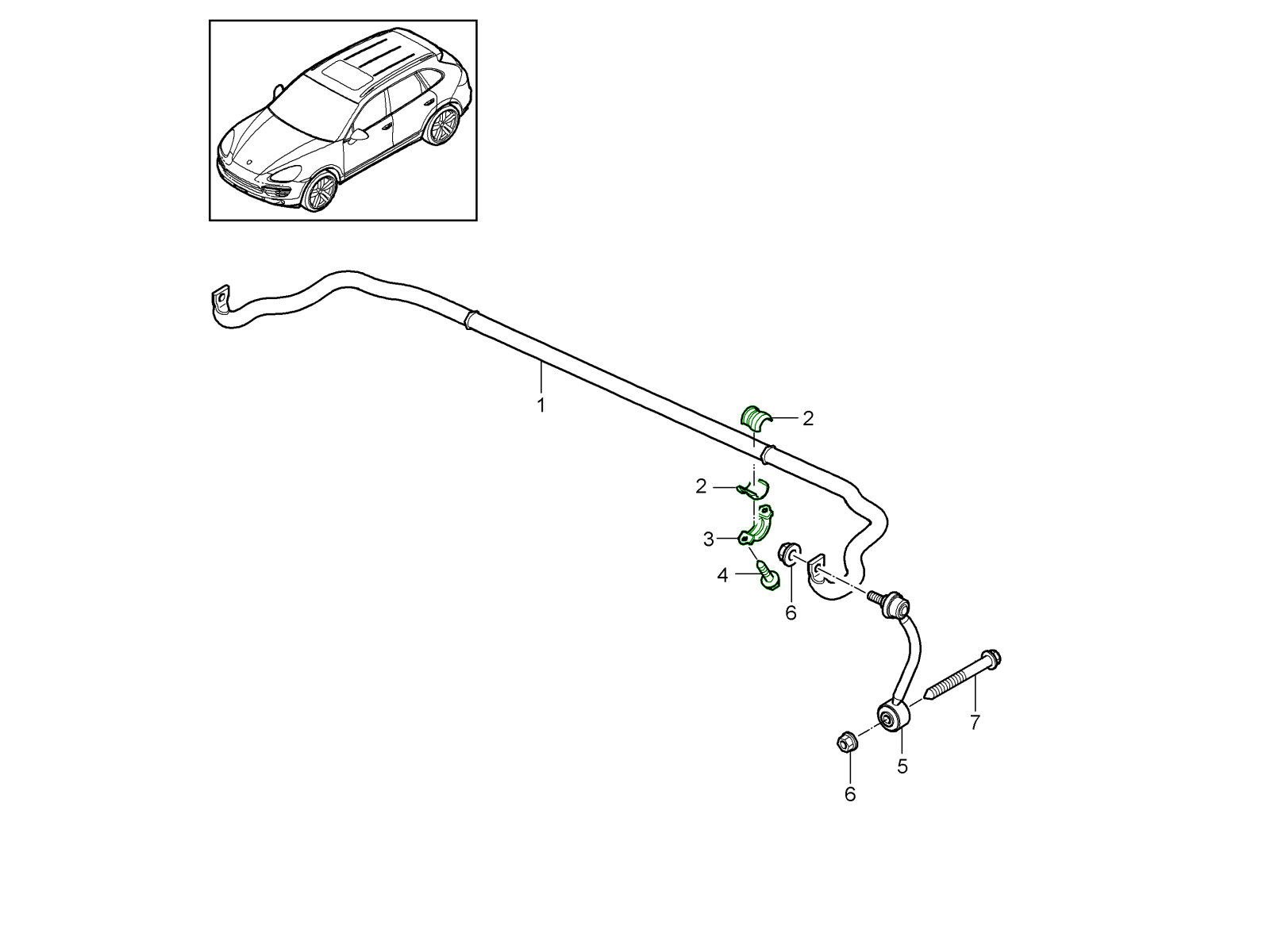 1
2
2
3
4
6
7
5
6