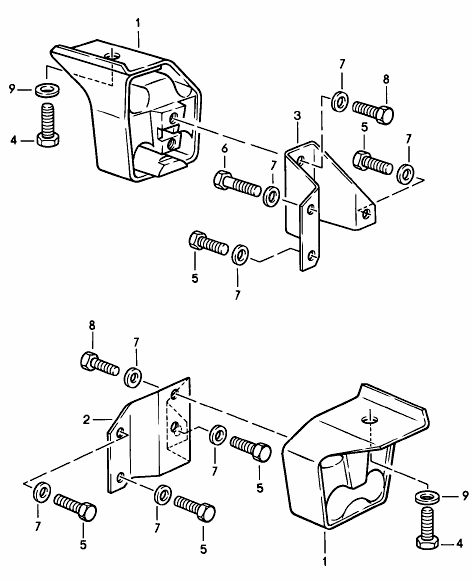 1
9
4
7
8
3
5
7
6
7
5
7
8
7
2
7
5
7
5
7
5
9
4
1