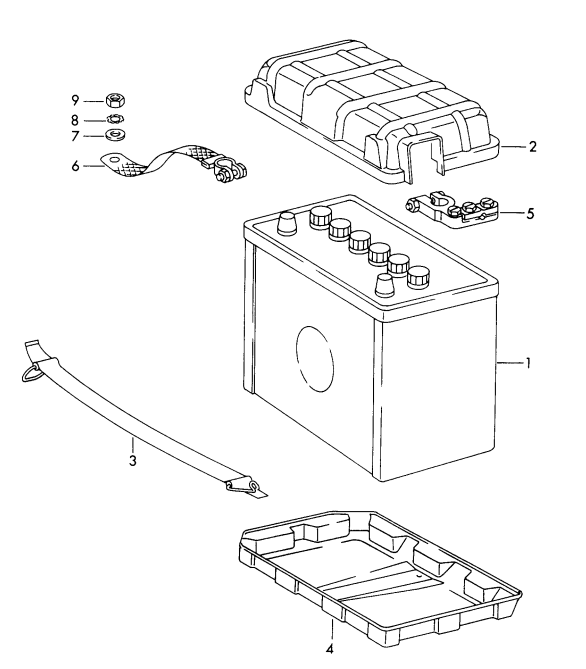 9
8
7
6
2
5
1
3
4