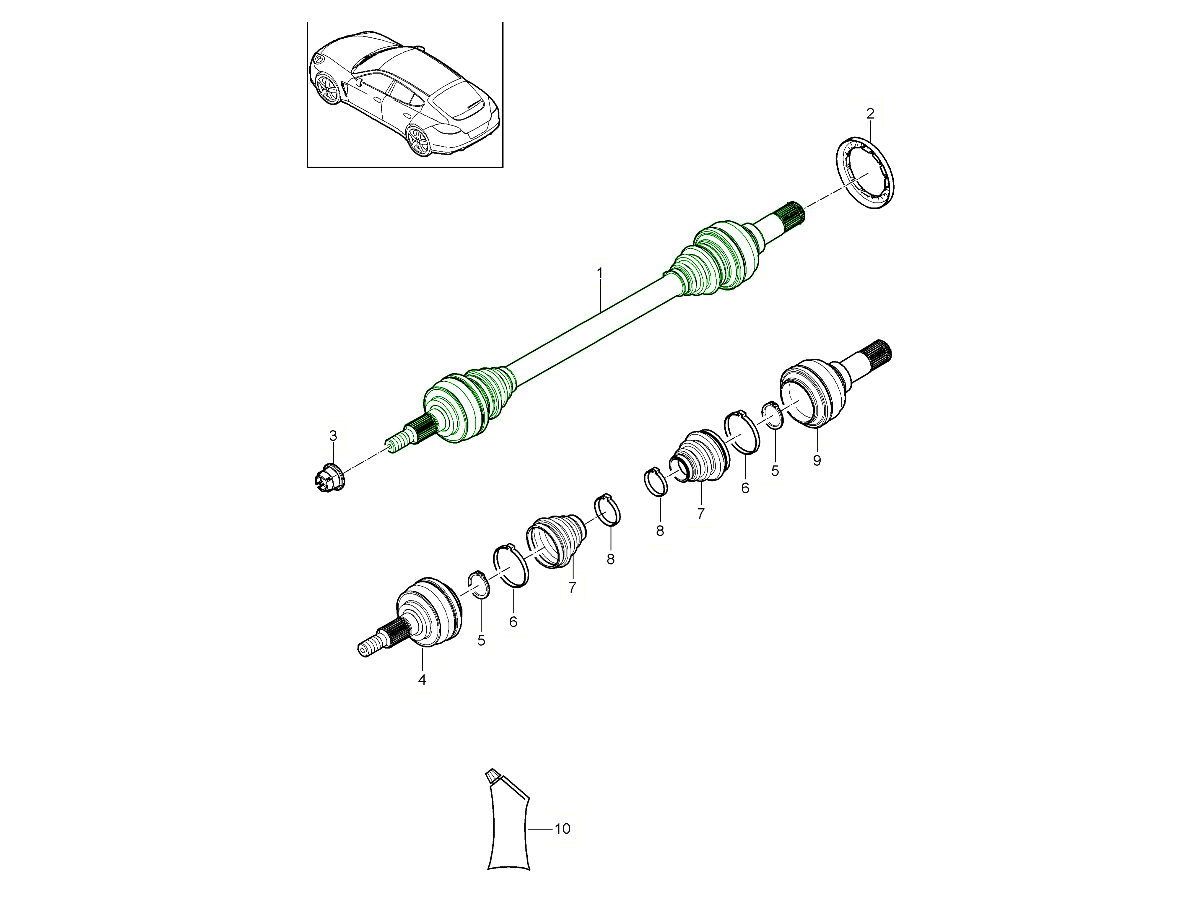 2
1
3
9
5
6
7
8
8
7
6
5
4
10