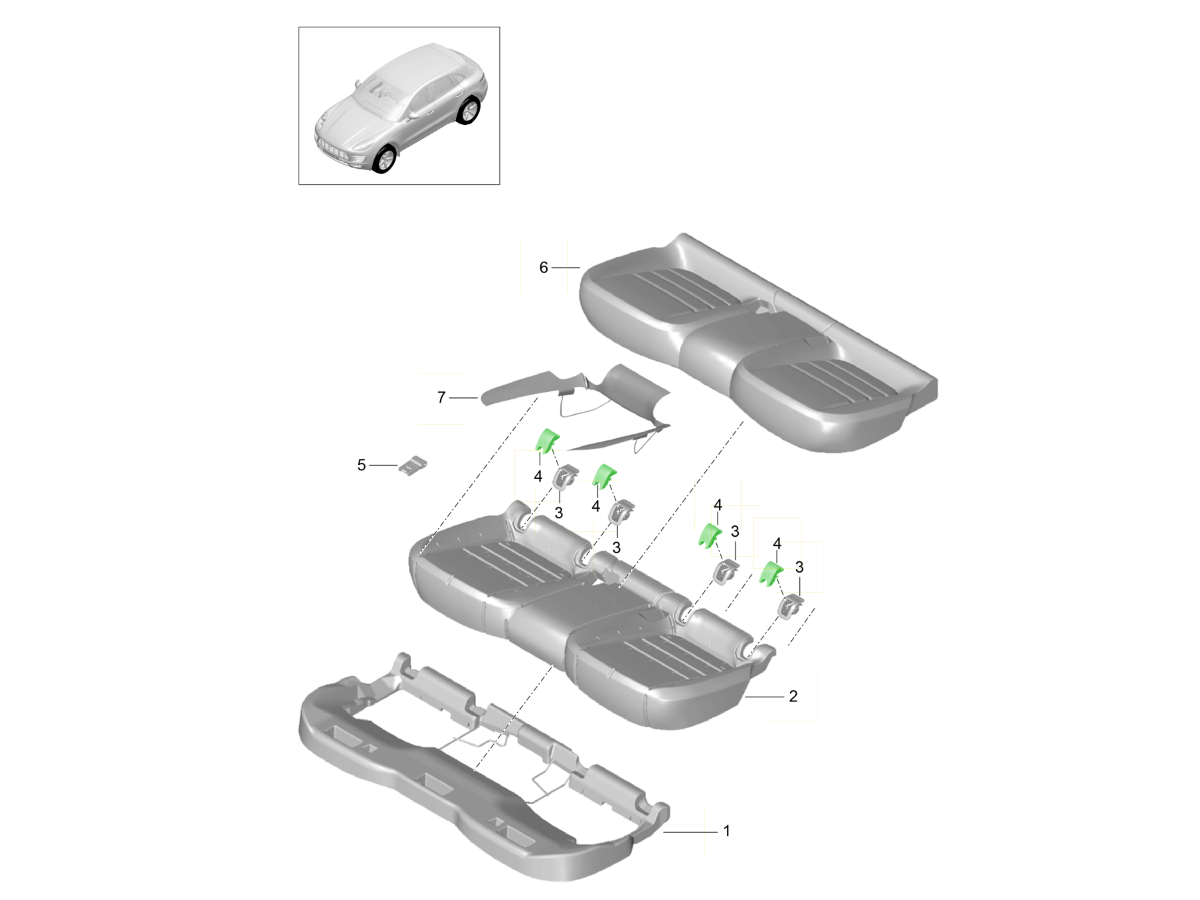 6
7
5
4
3
4
3
4
3
4
3
2
1