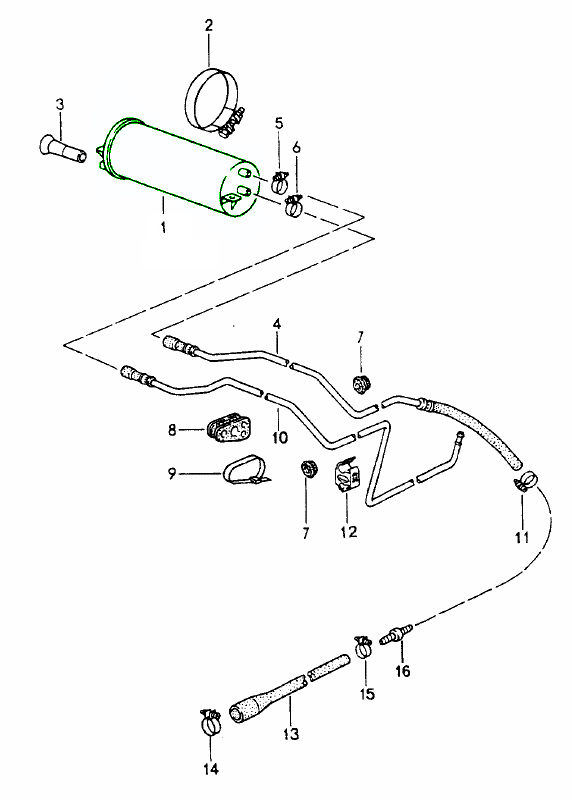 2
3
5
6
1
4
7
8
10
9
7
12
11
16
15
13
14