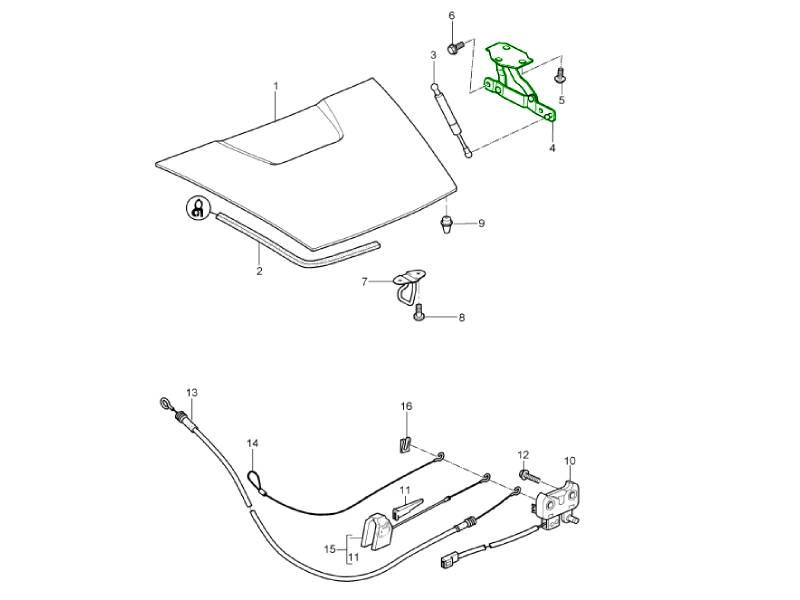 6
3
5
4
1
9
2
7
8
13
16
14
12
10
11
15
11