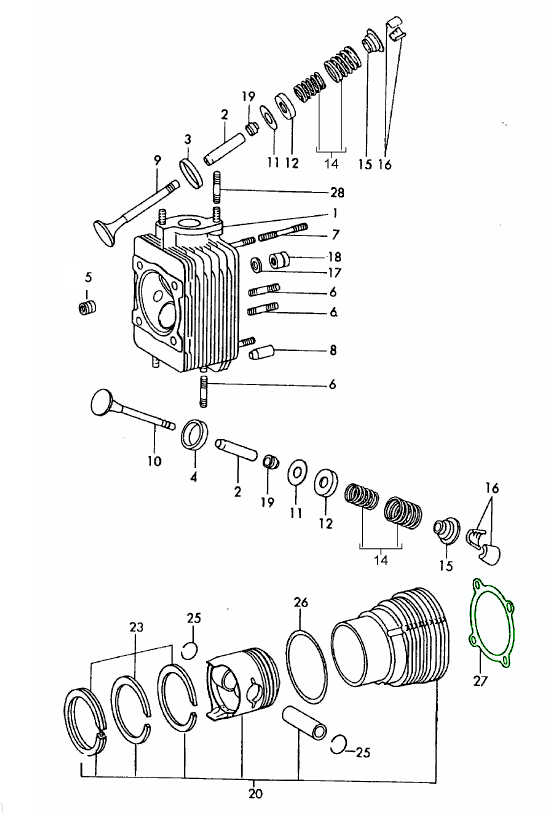 19
2
3
9
11
12
14
15
16
28
1
7
18
17
5
6
6
8
6
10
4
2
19
11
12
14
15
16
23
25
26
27
25
20