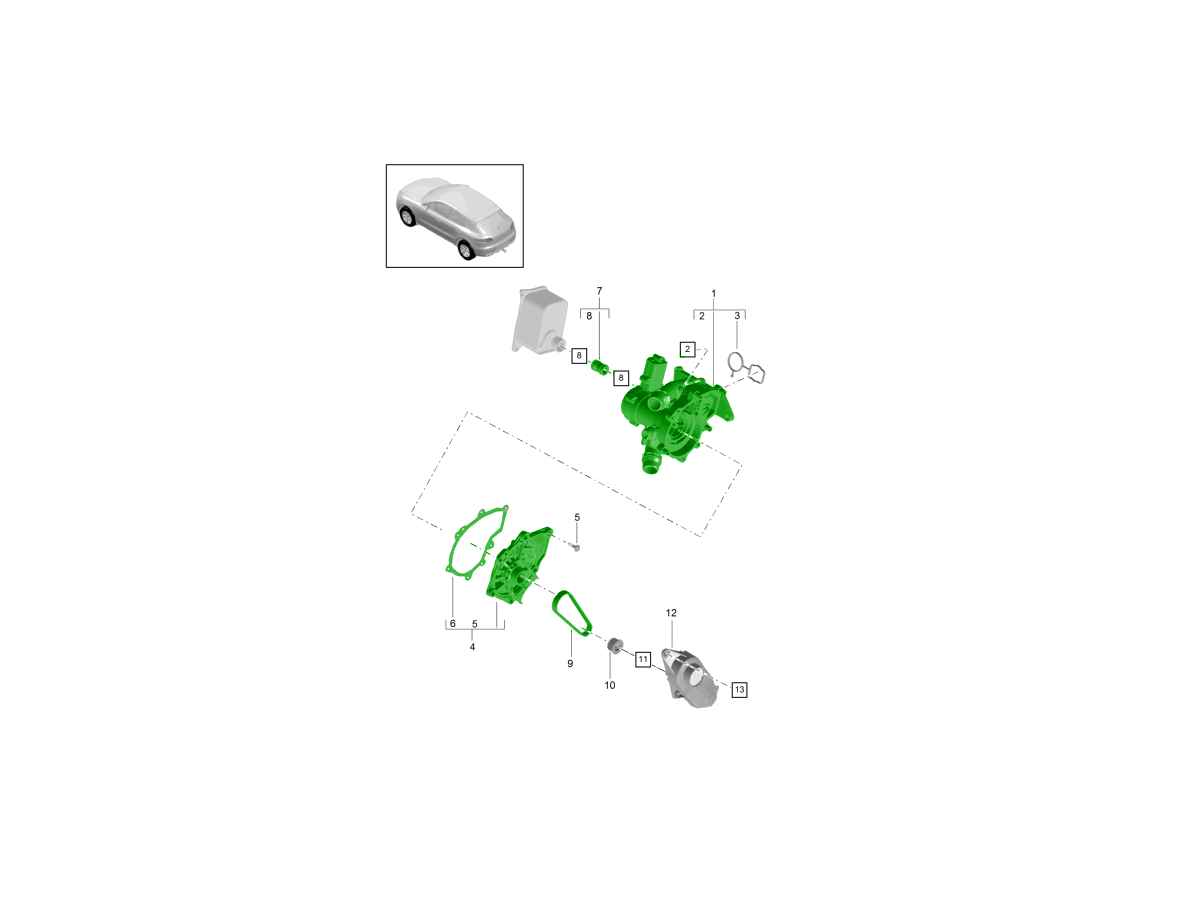 7
8
8
8
1
2
3
2
5
6
5
4
9
10
11
12
13