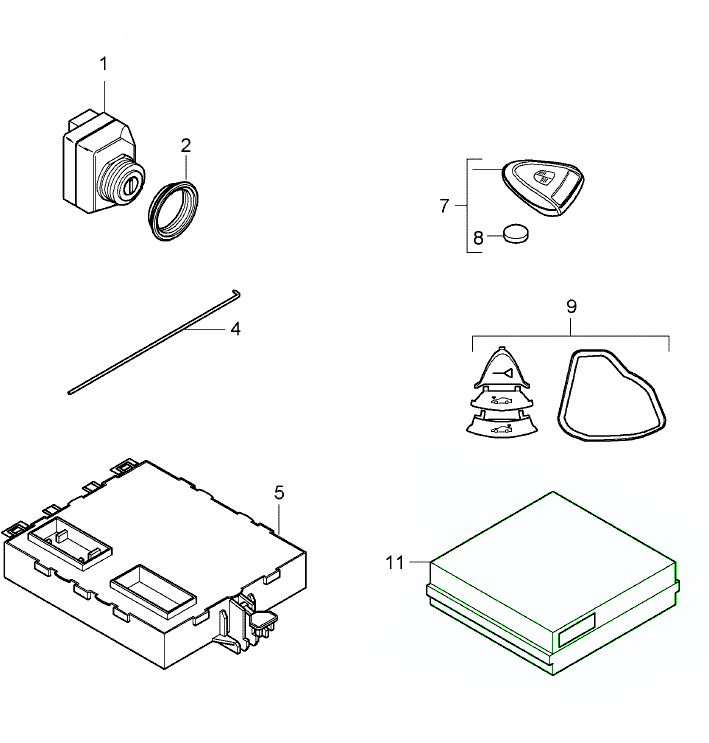 1
2
7
8
4
9
5
11