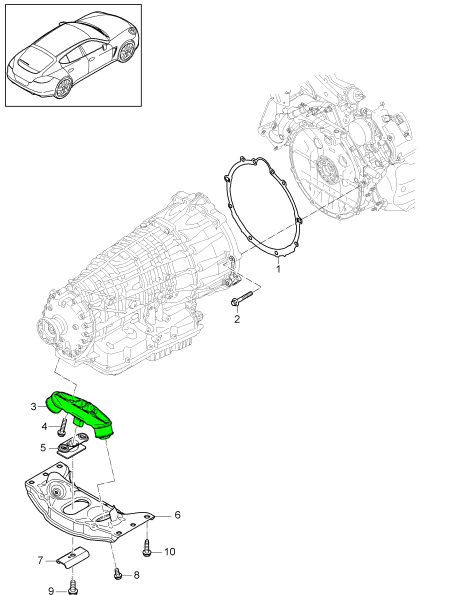 1
2
3
4
5
6
7
8
9
10