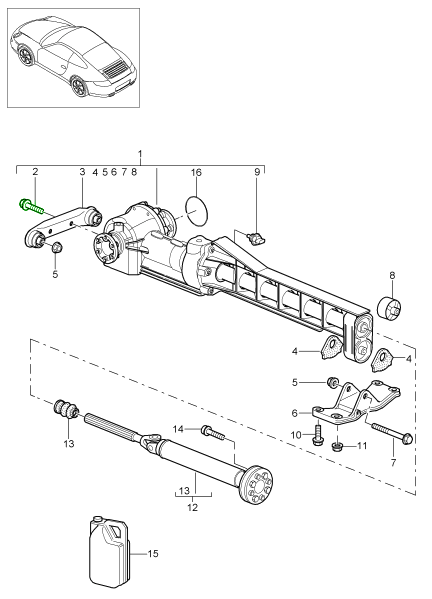 1
2
3 4 5 6 7 8
16
9
5
8
4
4
5
6
10
11
7
13
14
13
12
15