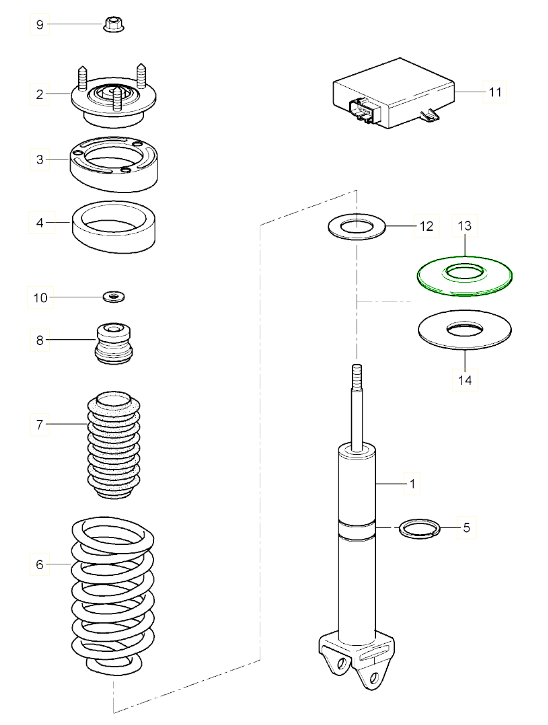 9
2
3
4
10
8
7
6
11
12
13
14
1
5