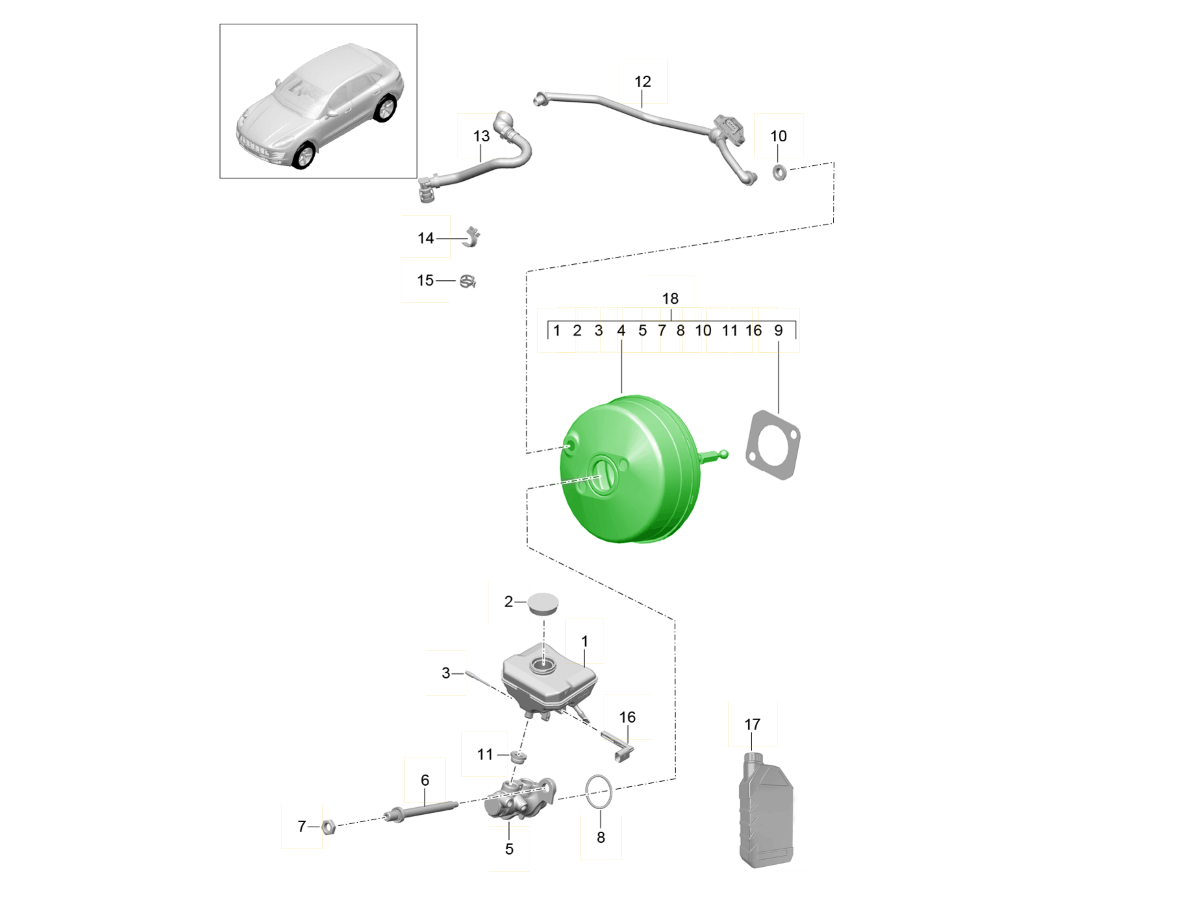 12
13
10
14
15
18
1 2 3 4 5 7 8 10 11 16 9
2
1
3
16
11
6
7
5
8
17